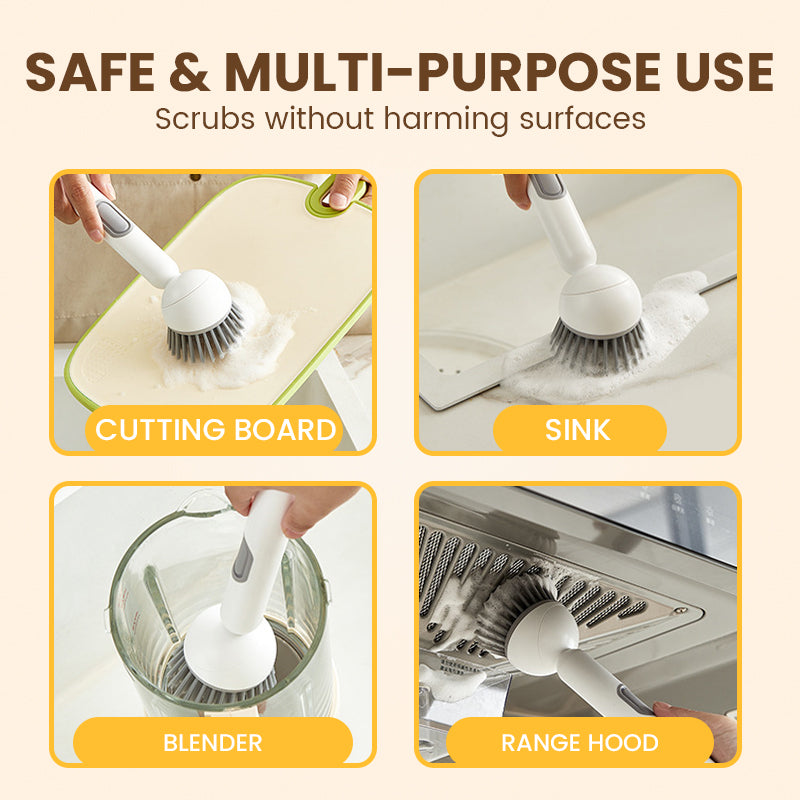 SAFE & MULTI-PURPOSE USE
Scrubs without harming surfaces

CUTTING BOARD

SINK

BLENDER

RANGE HOOD