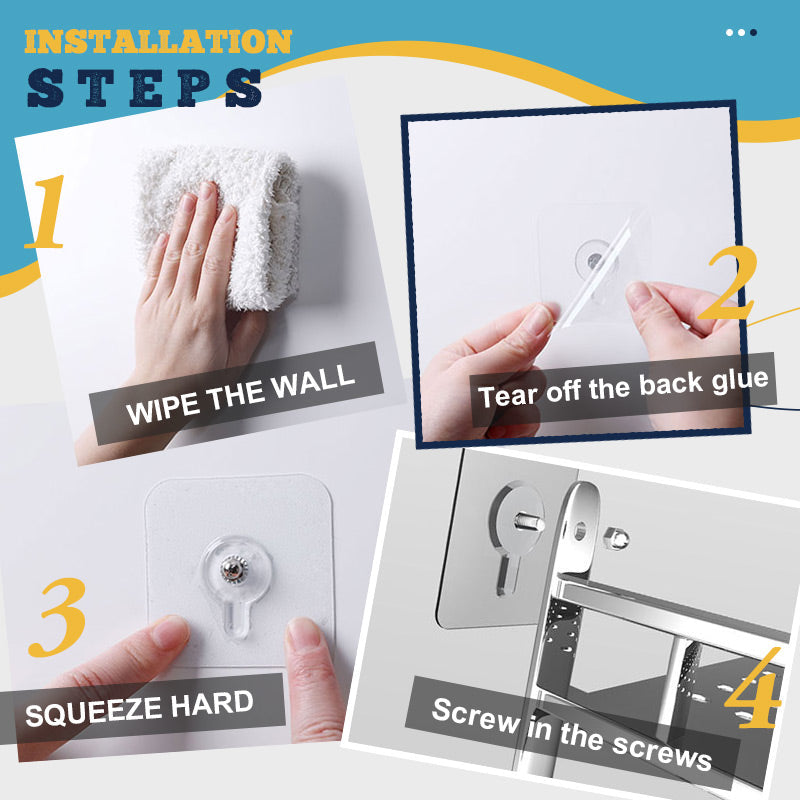 INSTALLATION
STEPS

1
WIPE THE WALL

2
Tear off the back glue

3
SQUEEZE HARD

4
Screw in the screws